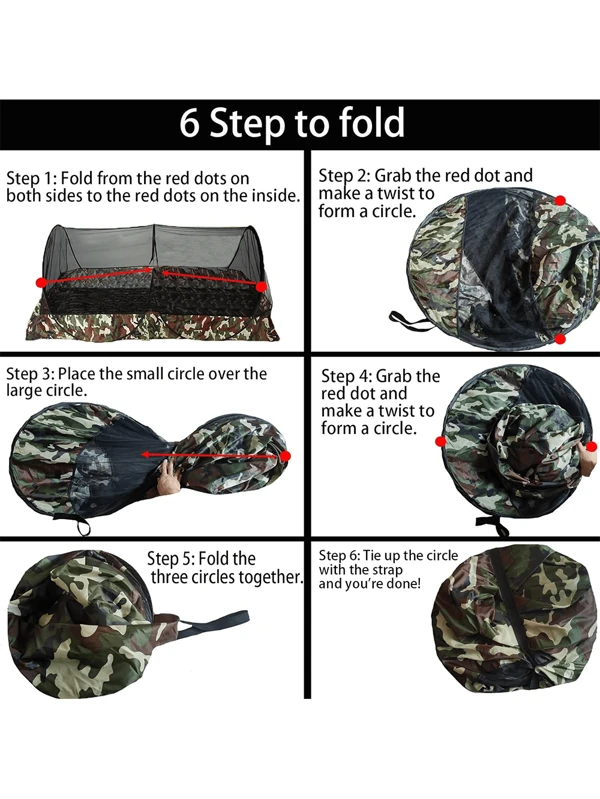 6 Step to fold

Step 1: Fold from the red dots on both sides to the red dots on the inside.

Step 2: Grab the red dot and make a twist to form a circle.

Step 3: Place the small circle over the large circle.

Step 4: Grab the red dot and make a twist to form a circle.

Step 5: Fold the three circles together.

Step 6: Tie up the circle with the strap and you're done!